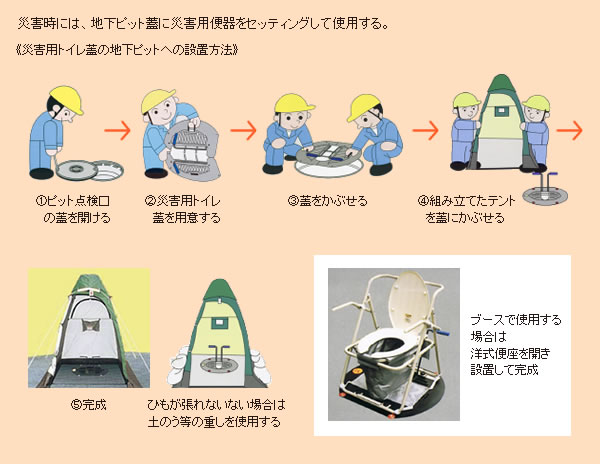 災害時には、地下ピット蓋に災害用便器をセッティングして使用する。

《災害用トイレ蓋の地下ピットへの設置方法》

①ピット点検口の蓋を開ける

②災害用トイレ蓋を用意する

③蓋をかぶせる

④組み立てたテントを蓋にかぶせる

⑤完成

ひもが張れないない場合は土のう等の重しを使用する

ブースで使用する場合は洋式便座を開き設置して完成